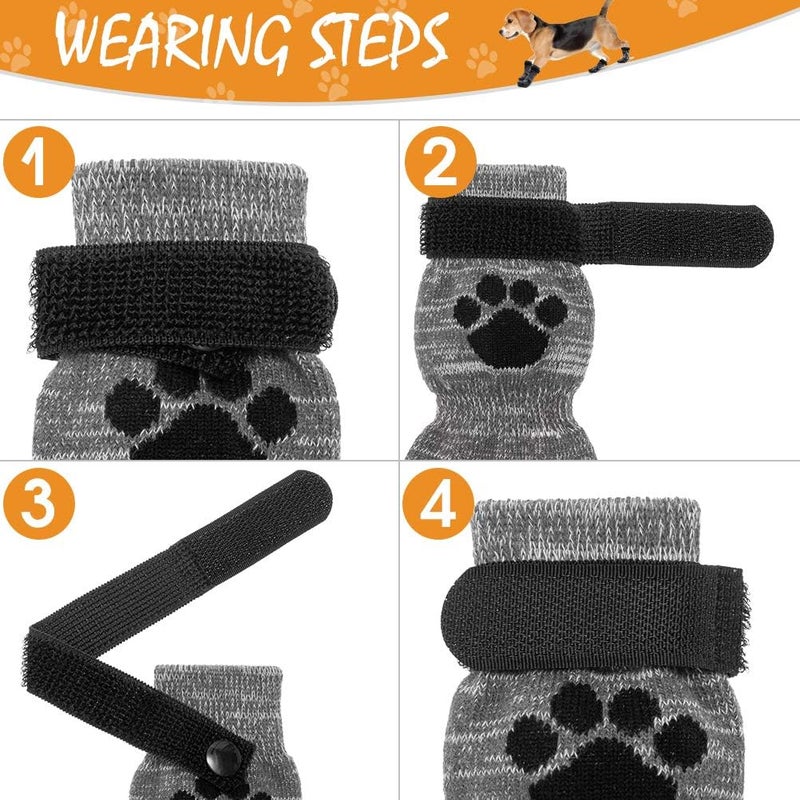 WEARING STEPS

1

2

3

4